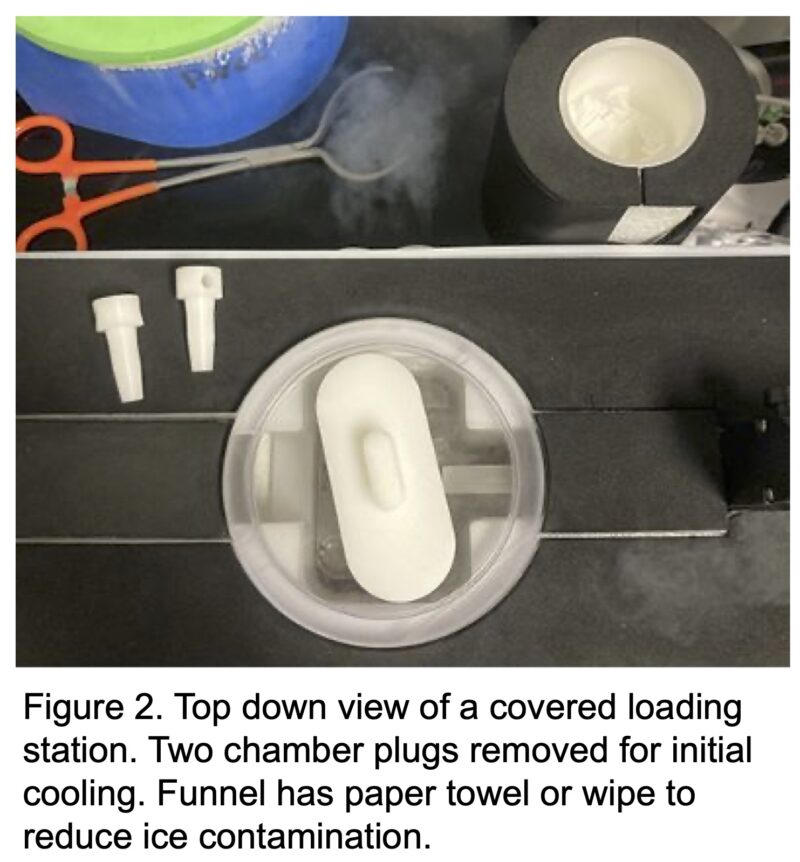 Figure 2. Top down view of a covered loading station. Two chamber plugs removed for initial cooling. Funnel has paper towel or wipe to reduce ice contamination.